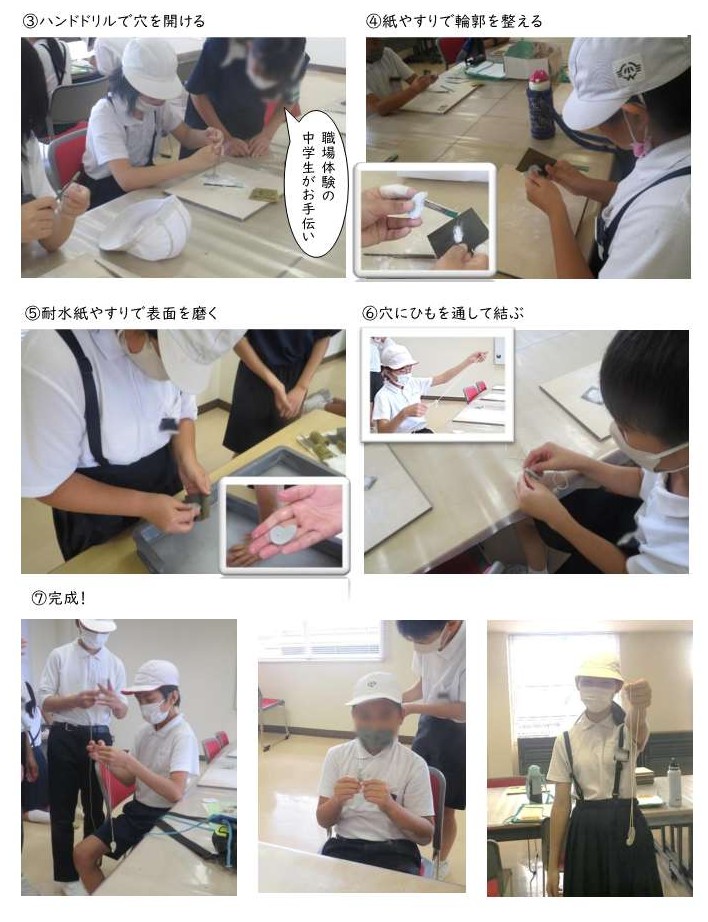 ③ハンドドリルで穴を開ける

職場体験の中学生がお手伝い

④紙やすりで輪郭を整える

⑤耐水紙やすりで表面を磨く

⑥穴にひもを通して結ぶ

⑦完成！